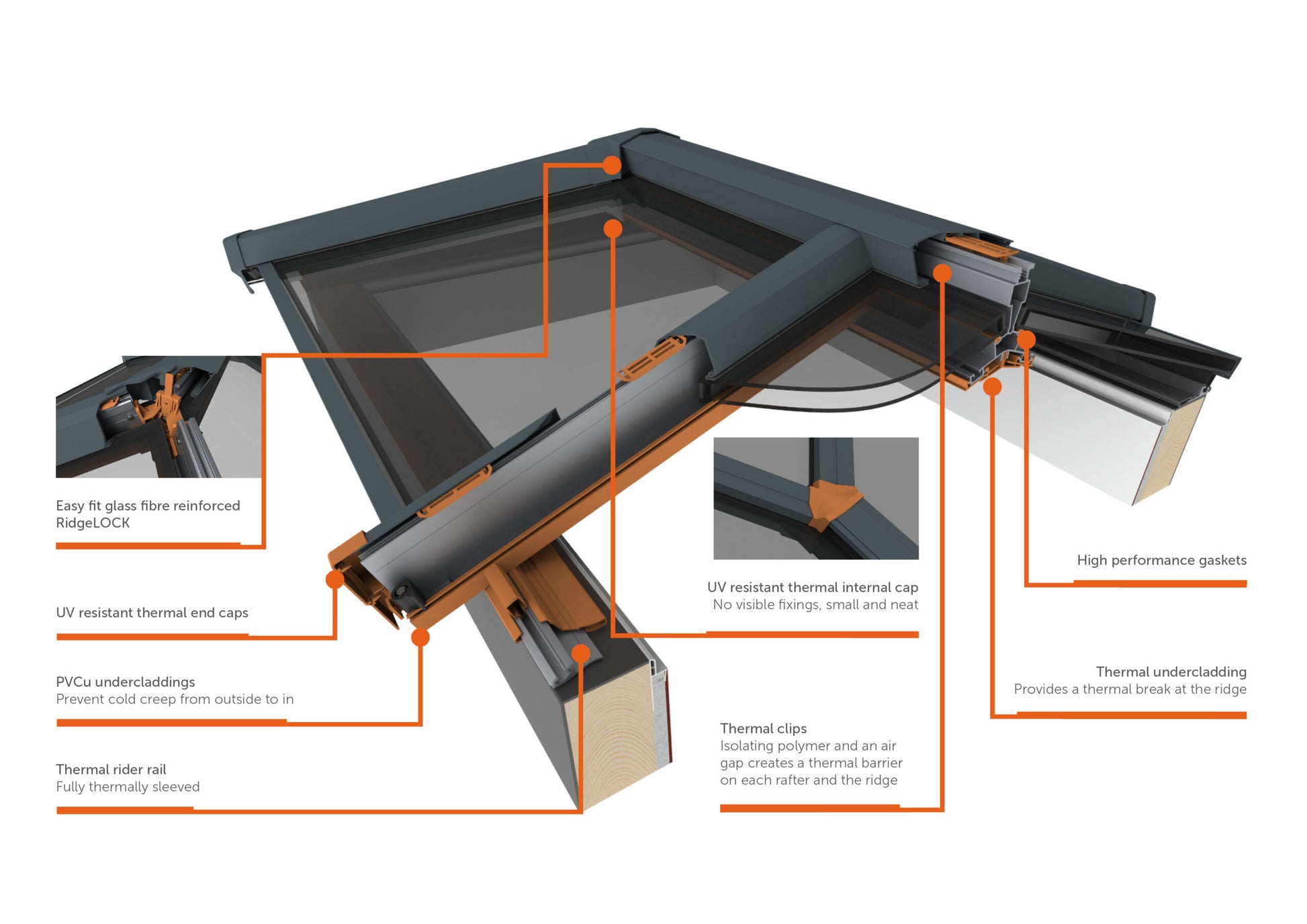 Easy fit glass fibre reinforced RidgeLOCK

UV resistant thermal end caps

PVCu undercladdings
Prevent cold creep from outside to in

Thermal rider rail
Fully thermally sleeved

UV resistant thermal internal cap
No visible fixings, small and neat

Thermal clips
Isolating polymer and an air gap creates a thermal barrier on each rafter and the ridge

High performance gaskets

Thermal undercladding
Provides a thermal break at the ridge